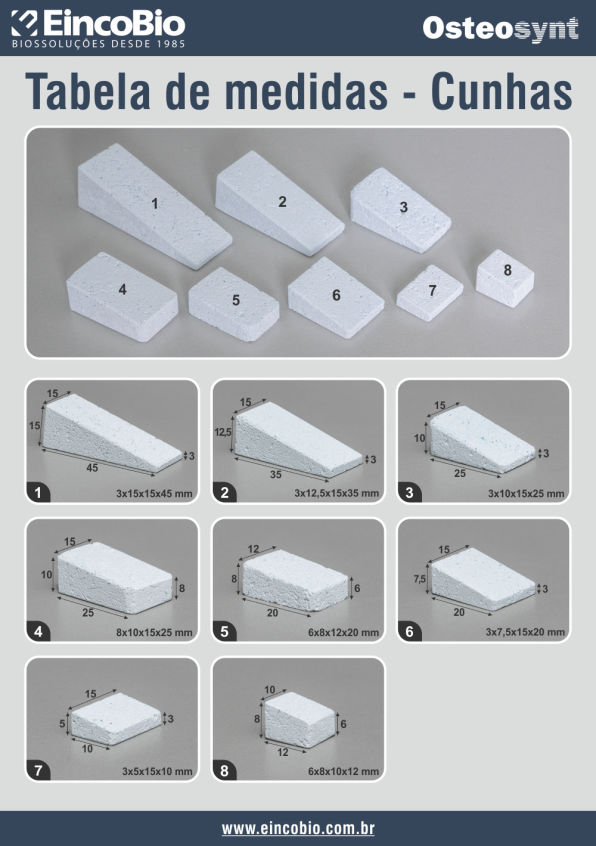 EincoBio
BIOSSOLUÇÕES DESDE 1985

Osteosynt

Tabela de medidas - Cunhas

1 2 3 4 5 6 7 8

15
15
45
3
1
3x15x15x45 mm

15
12,5
35
3
2
3x12,5x15x35 mm

15
10
25
3
3
3x10x15x25 mm

15
10
25
8
4
8x10x15x25 mm

12
8
20
6
5
6x8x12x20 mm

15
7,5
20
3
6
3x7,5x15x20 mm

15
5
10
3
7
3x5x15x10 mm

10
8
12
6
8
6x8x10x12 mm

www.eincobio.com.br