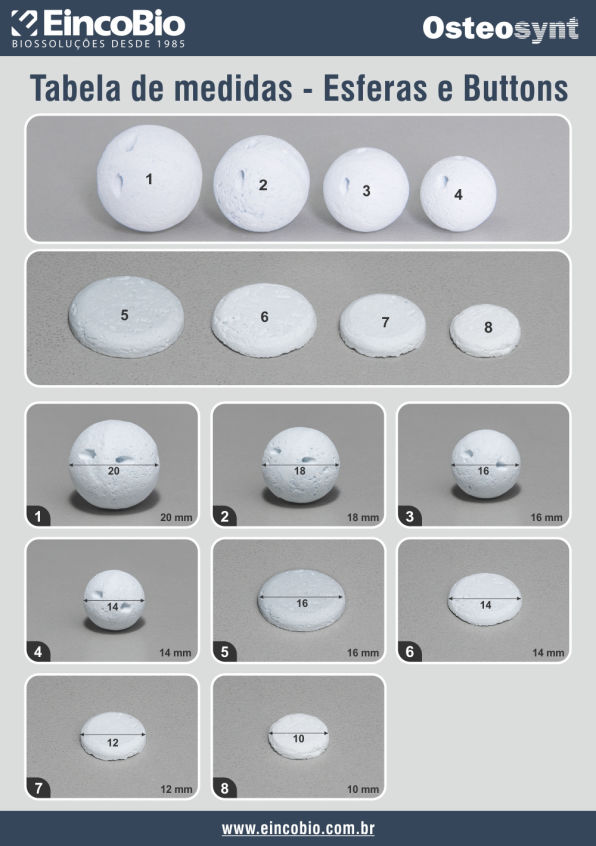 EincoBio
BIOSSOLUÇÕES DESDE 1985

Osteosynt

Tabela de medidas - Esferas e Buttons

1 2 3 4

5 6 7 8

20
1 20 mm

18
2 18 mm

16
3 16 mm

14
4 14 mm

16
5 16 mm

14
6 14 mm

12
7 12 mm

10
8 10 mm

www.eincobio.com.br